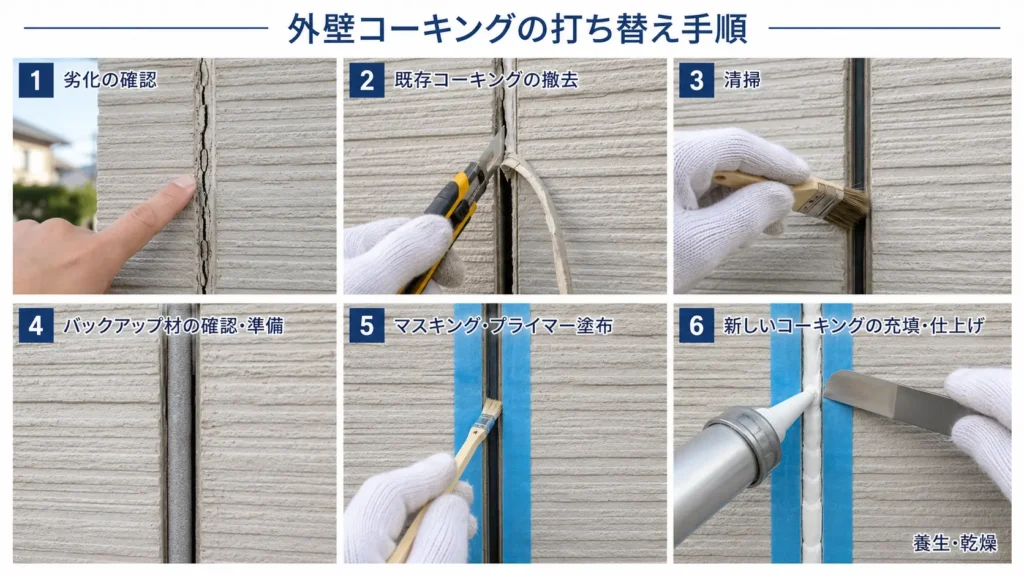 外壁コーキングの打ち替え手順

1 劣化の確認

2 既存コーキングの撤去

3 清掃

4 バックアップ材の確認・準備

5 マスキング・プライマー塗布

6 新しいコーキングの充填・仕上げ

養生・乾燥